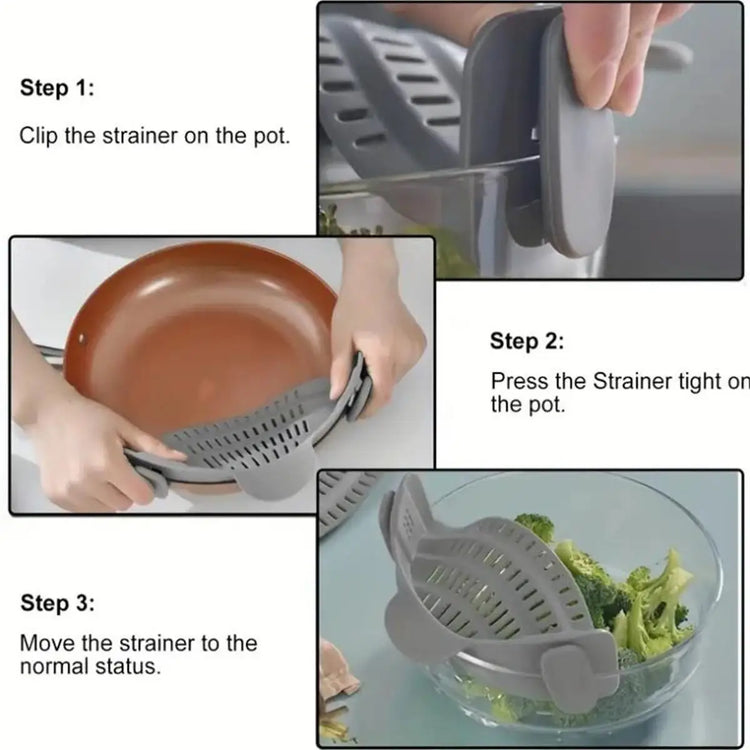 Step 1:

Clip the strainer on the pot.

Step 2:

Press the Strainer tight on the pot.

Step 3:

Move the strainer to the normal status.