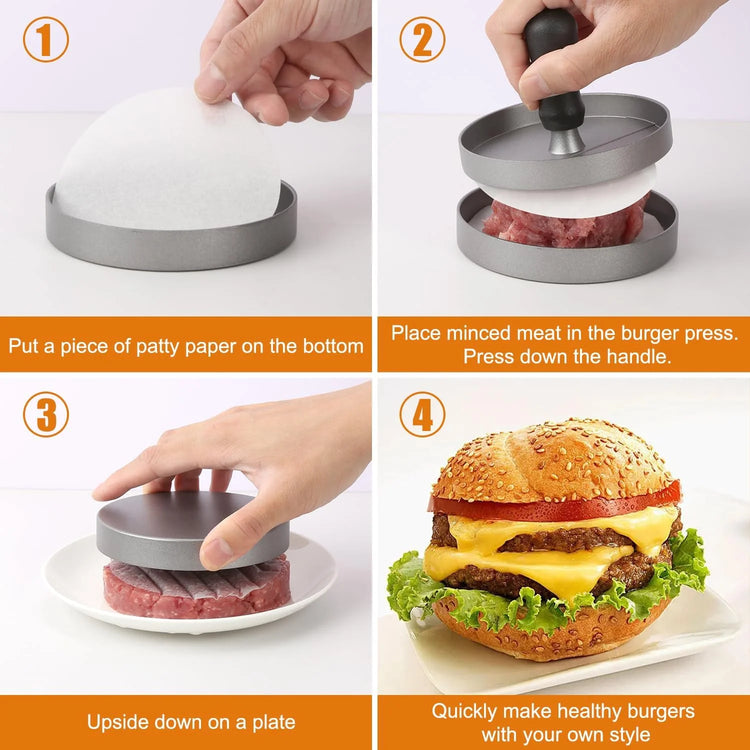 1

Put a piece of patty paper on the bottom

2

Place minced meat in the burger press. Press down the handle.

3

Upside down on a plate

4

Quickly make healthy burgers with your own style